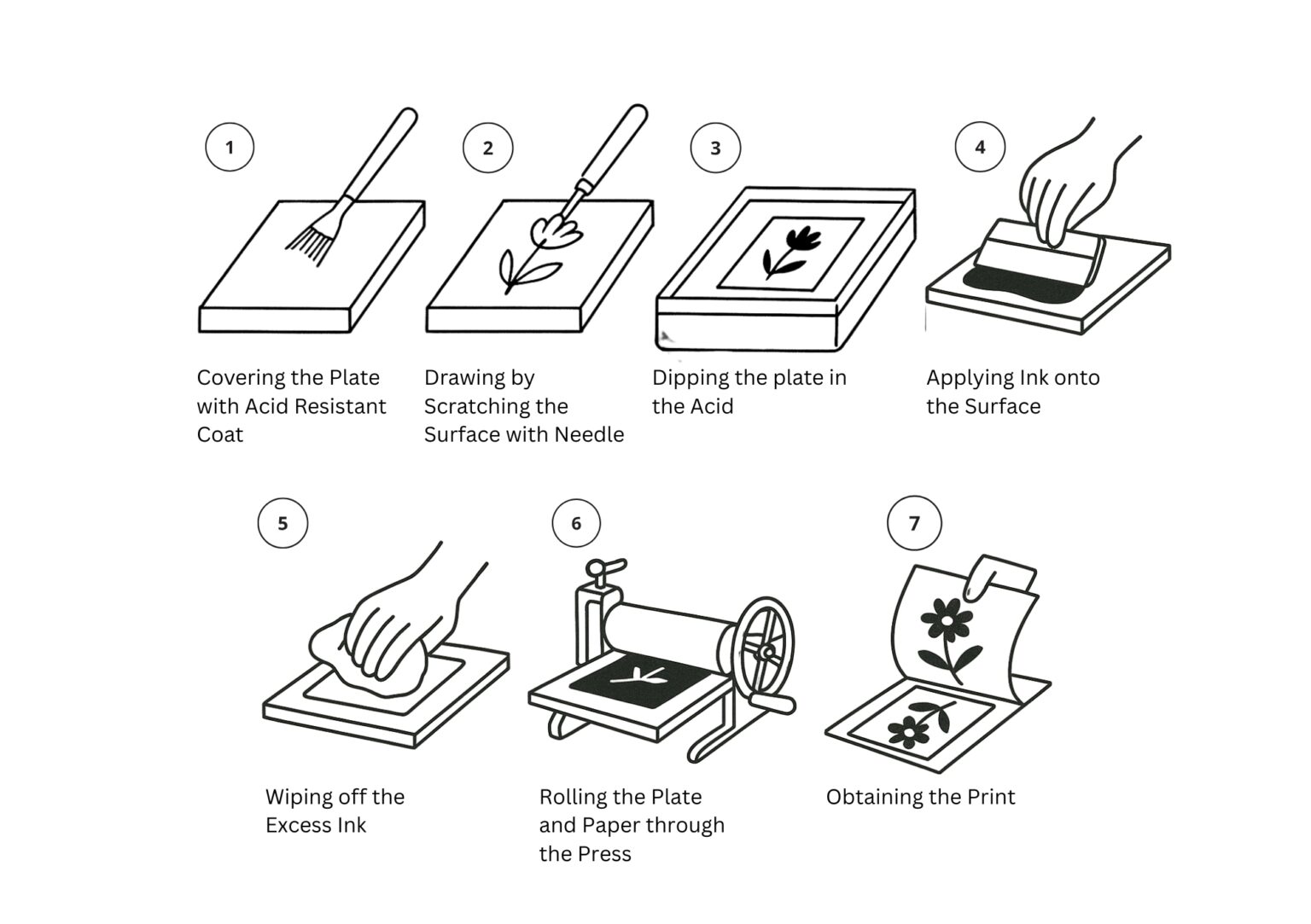 1

Covering the Plate with Acid Resistant Coat

2

Drawing by Scratching the Surface with Needle

3

Dipping the plate in the Acid

4

Applying Ink onto the Surface

5

Wiping off the Excess Ink

6

Rolling the Plate and Paper through the Press

7

Obtaining the Print