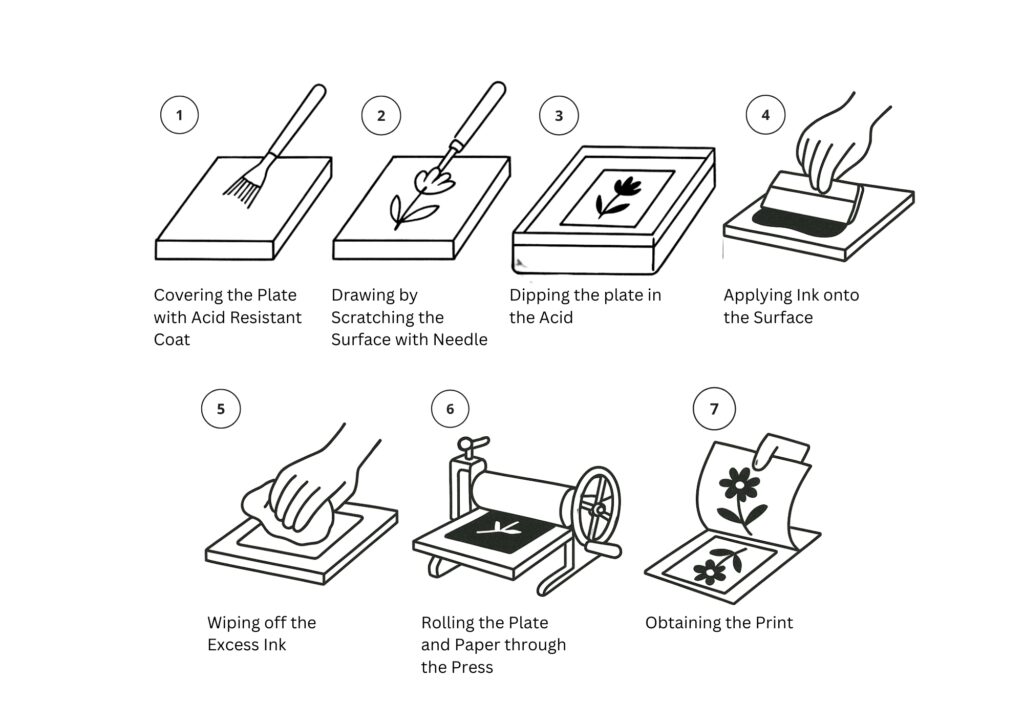 1

Covering the Plate with Acid Resistant Coat

2

Drawing by Scratching the Surface with Needle

3

Dipping the plate in the Acid

4

Applying Ink onto the Surface

5

Wiping off the Excess Ink

6

Rolling the Plate and Paper through the Press

7

Obtaining the Print