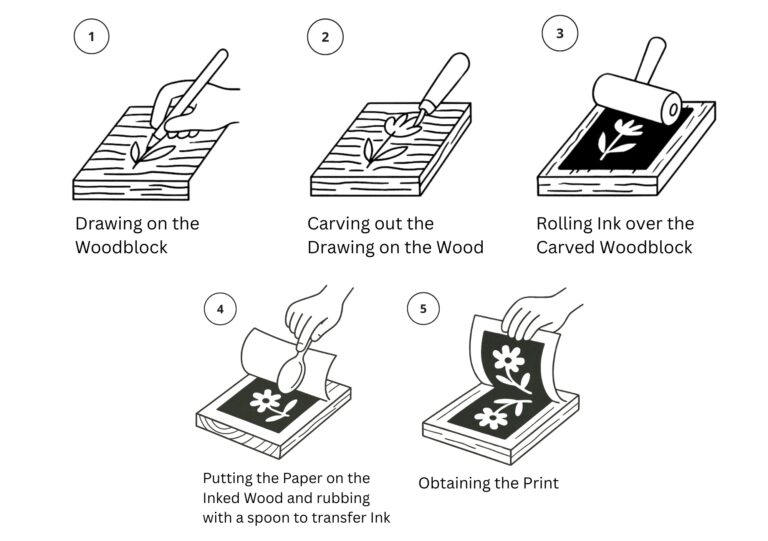 1

Drawing on the Woodblock

2

Carving out the Drawing on the Wood

3

Rolling Ink over the Carved Woodblock

4

Putting the Paper on the Inked Wood and rubbing with a spoon to transfer Ink

5

Obtaining the Print