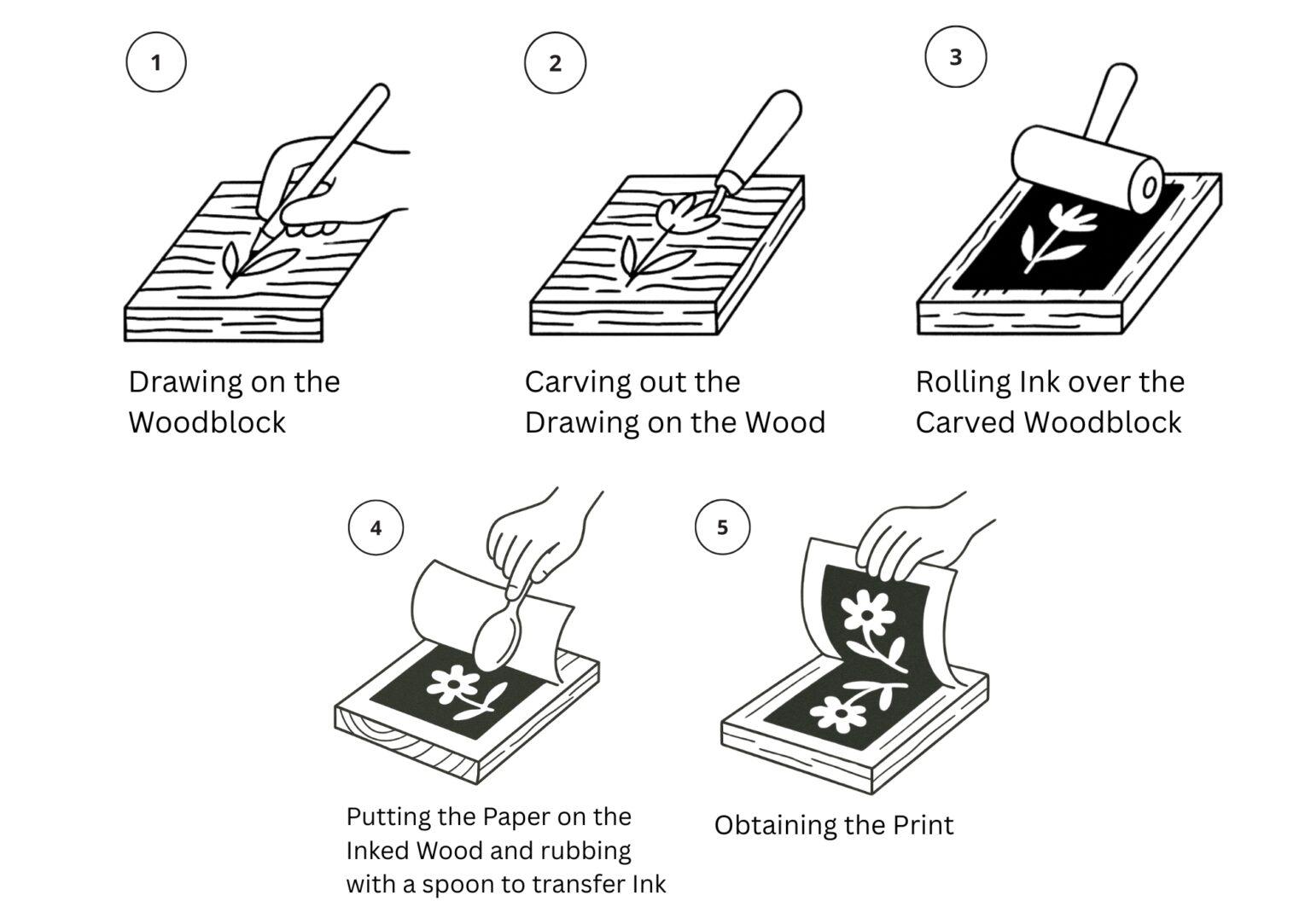 1

Drawing on the Woodblock

2

Carving out the Drawing on the Wood

3

Rolling Ink over the Carved Woodblock

4

Putting the Paper on the Inked Wood and rubbing with a spoon to transfer Ink

5

Obtaining the Print