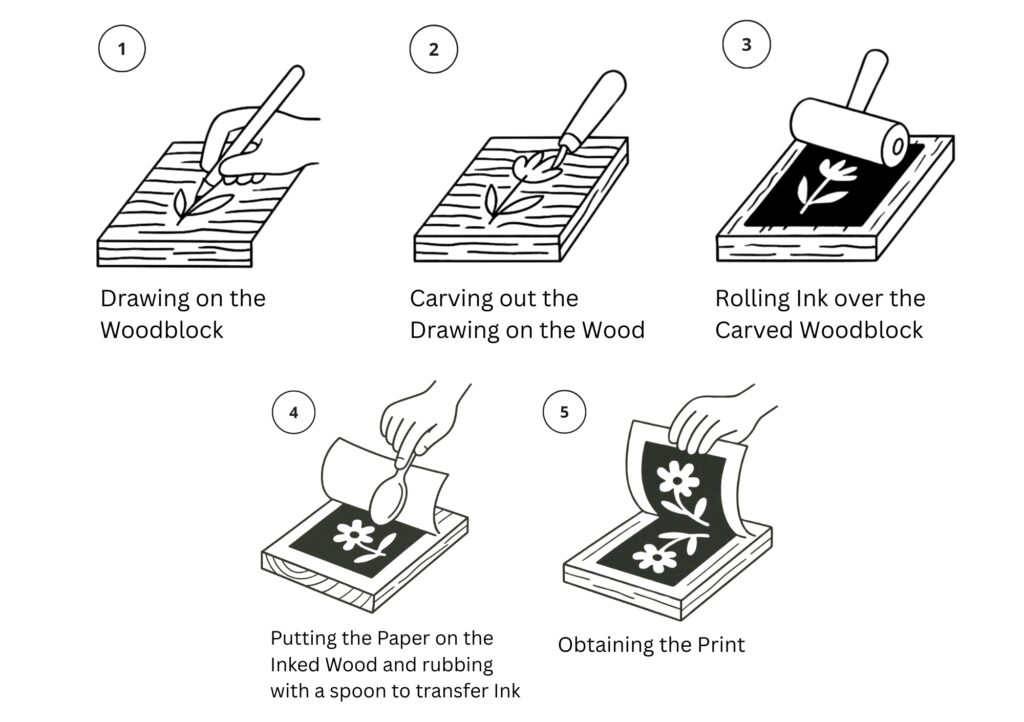 1

Drawing on the Woodblock

2

Carving out the Drawing on the Wood

3

Rolling Ink over the Carved Woodblock

4

Putting the Paper on the Inked Wood and rubbing with a spoon to transfer Ink

5

Obtaining the Print