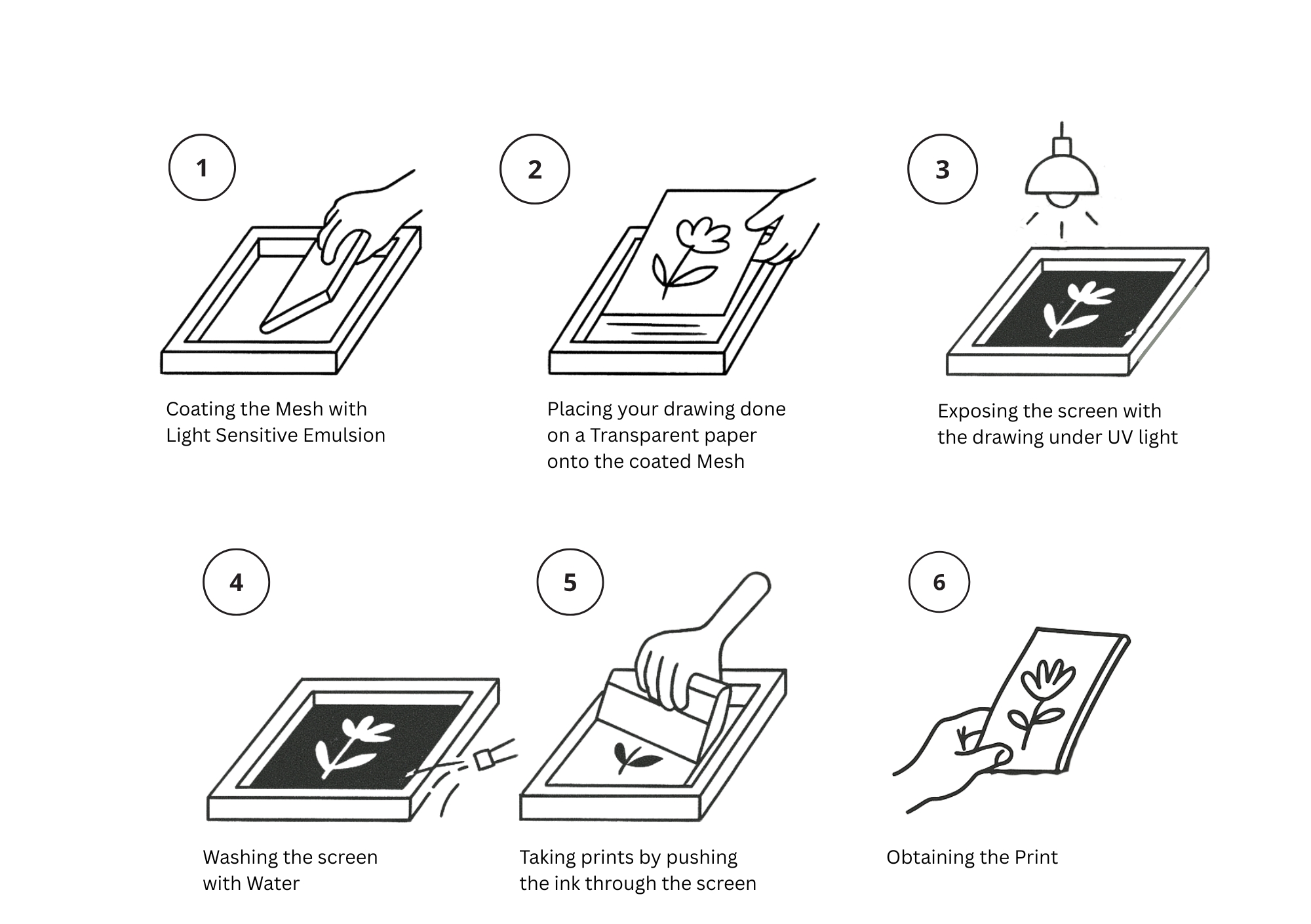 1

Coating the Mesh with Light Sensitive Emulsion

2

Placing your drawing done on a Transparent paper onto the coated Mesh

3

Exposing the screen with the drawing under UV light

4

Washing the screen with Water

5

Taking prints by pushing the ink through the screen

6

Obtaining the Print