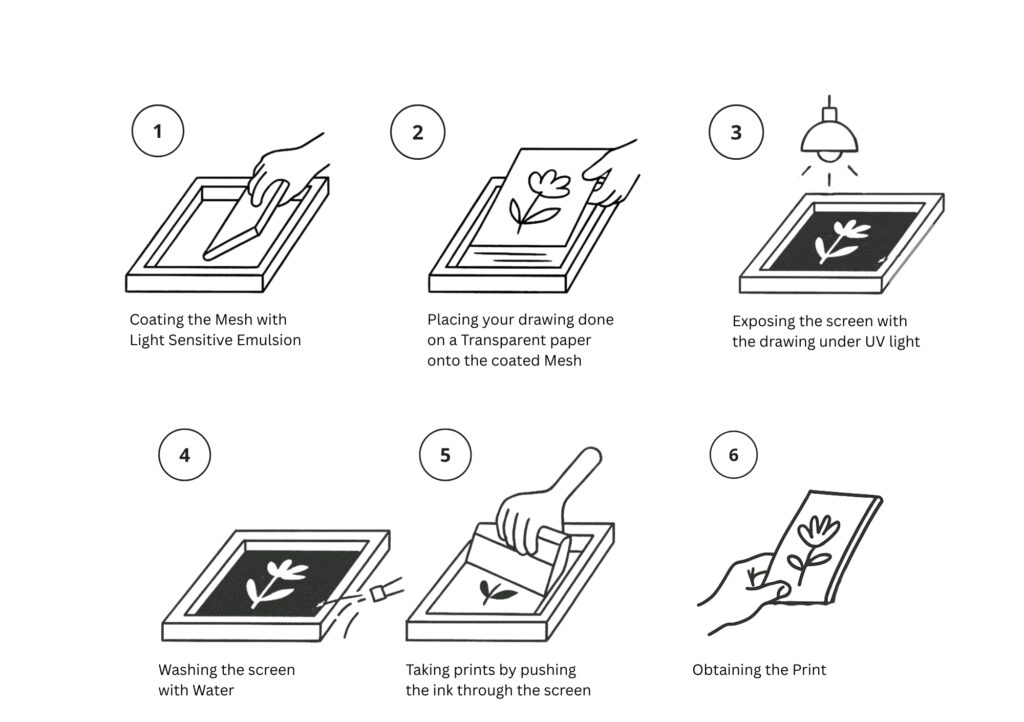 1

Coating the Mesh with Light Sensitive Emulsion

2

Placing your drawing done on a Transparent paper onto the coated Mesh

3

Exposing the screen with the drawing under UV light

4

Washing the screen with Water

5

Taking prints by pushing the ink through the screen

6

Obtaining the Print