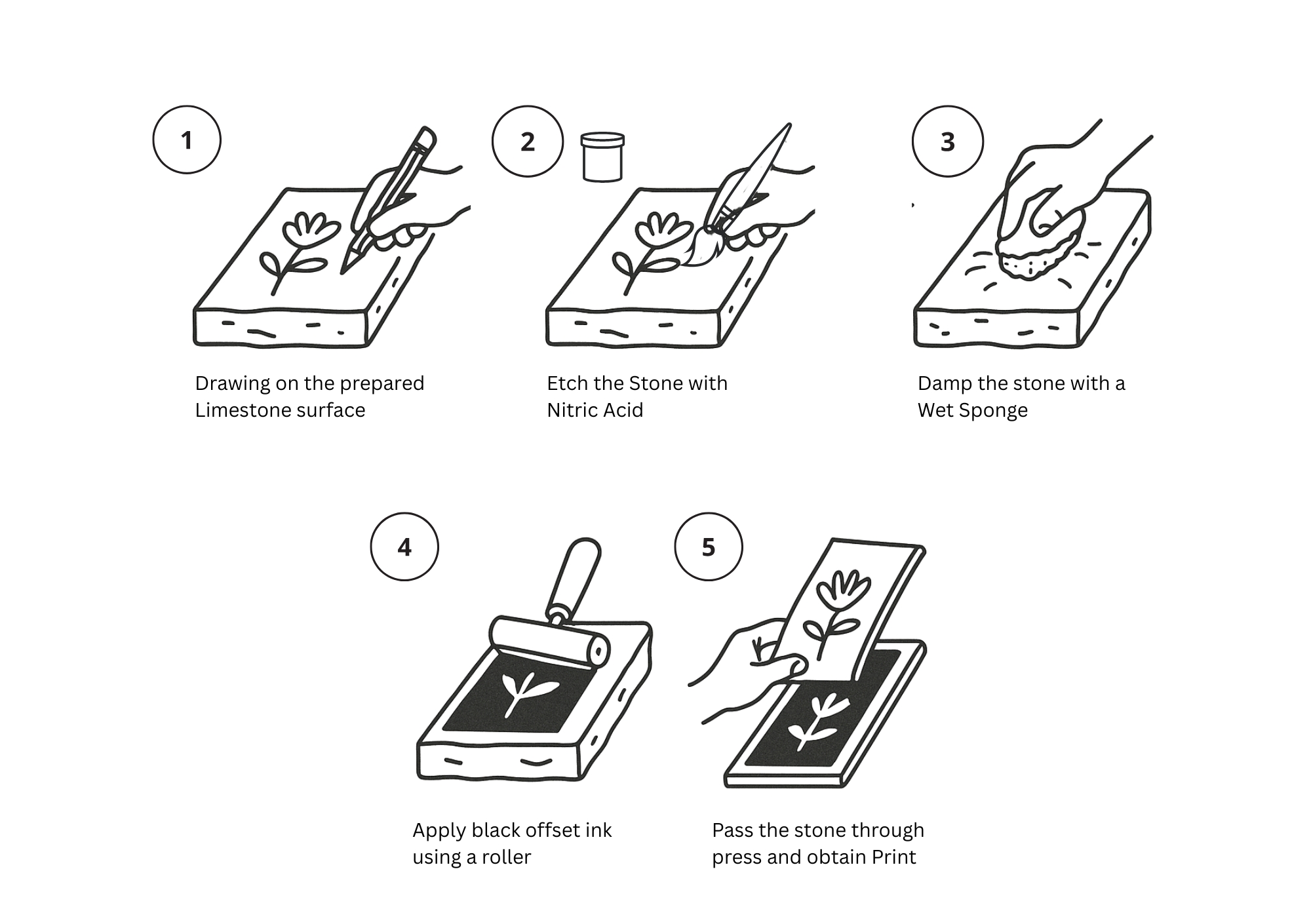 1

Drawing on the prepared Limestone surface

2

Etch the Stone with Nitric Acid

3

Damp the stone with a Wet Sponge

4

Apply black offset ink using a roller

5

Pass the stone through press and obtain Print