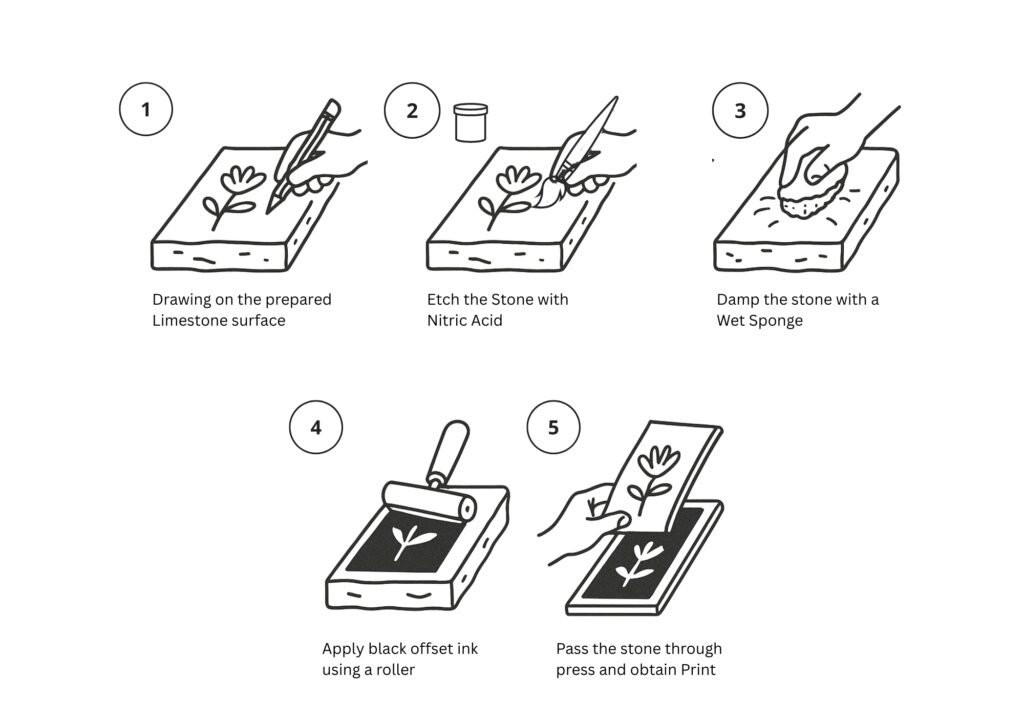 1

Drawing on the prepared Limestone surface

2

Etch the Stone with Nitric Acid

3

Damp the stone with a Wet Sponge

4

Apply black offset ink using a roller

5

Pass the stone through press and obtain Print